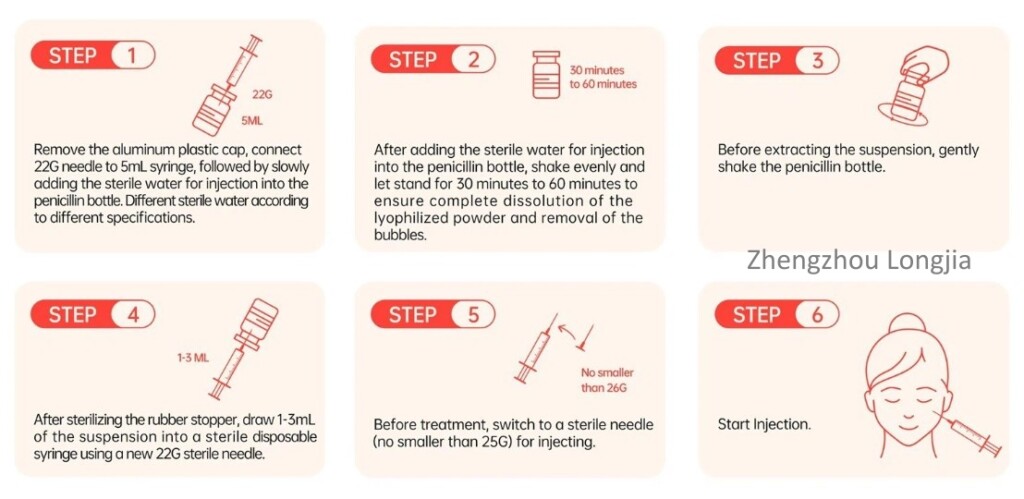 STEP 1

22G

5ML

Remove the aluminum plastic cap, connect 22G needle to 5mL syringe, followed by slowly adding the sterile water for injection into the penicillin bottle. Different sterile water according to different specifications.

STEP 2

30 minutes to 60 minutes

After adding the sterile water for injection into the penicillin bottle, shake evenly and let stand for 30 minutes to 60 minutes to ensure complete dissolution of the lyophilized powder and removal of the bubbles.

STEP 3

Before extracting the suspension, gently shake the penicillin bottle.

Zhengzhou Longjia

STEP 4

1-3 ML

After sterilizing the rubber stopper, draw 1-3mL of the suspension into a sterile disposable syringe using a new 22G sterile needle.

STEP 5

No smaller than 26G

Before treatment, switch to a sterile needle (no smaller than 25G) for injecting.

STEP 6

Start Injection.